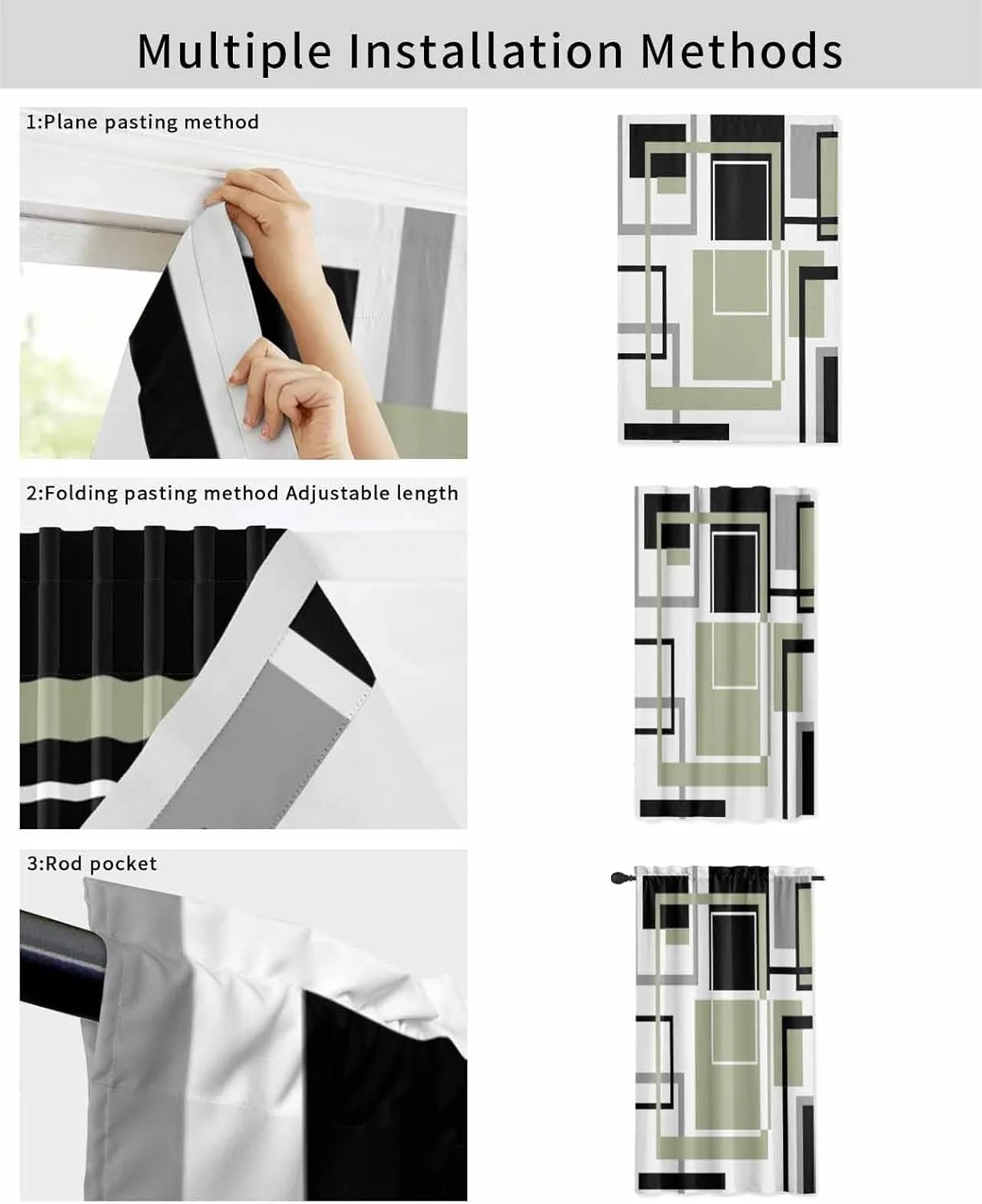 Multiple Installation Methods

1:Plane pasting method

2:Folding pasting method Adjustable length

3:Rod pocket