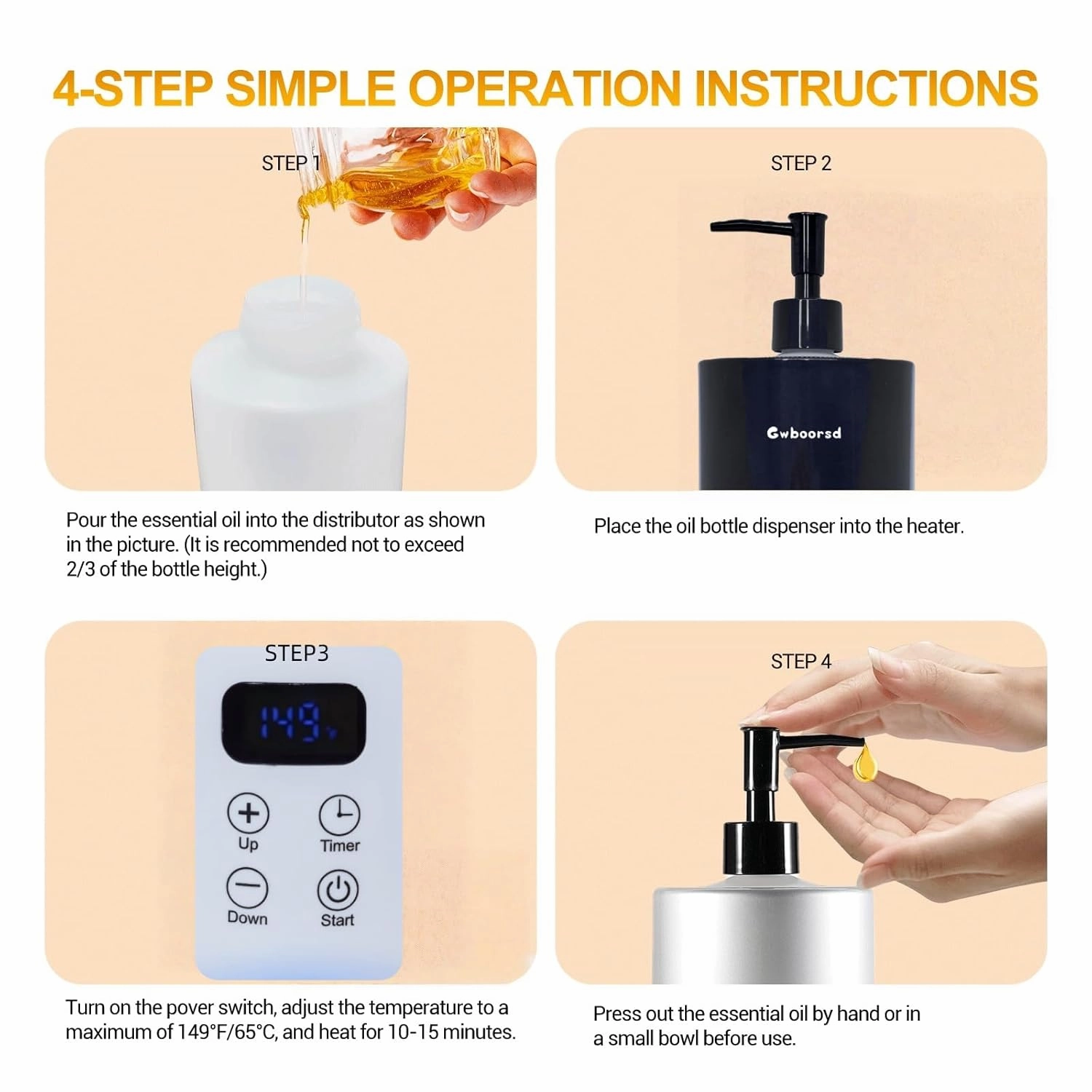 4-STEP SIMPLE OPERATION INSTRUCTIONS

STEP 1

Pour the essential oil into the distributor as shown in the picture. (It is recommended not to exceed 2/3 of the bottle height.)

STEP 2

Gwboorsd

Place the oil bottle dispenser into the heater.

STEP3

149

Up

Timer

Down

Start

Turn on the pover switch, adjust the temperature to a maximum of 149°F/65°C, and heat for 10-15 minutes.

STEP 4

Press out the essential oil by hand or in a small bowl before use.