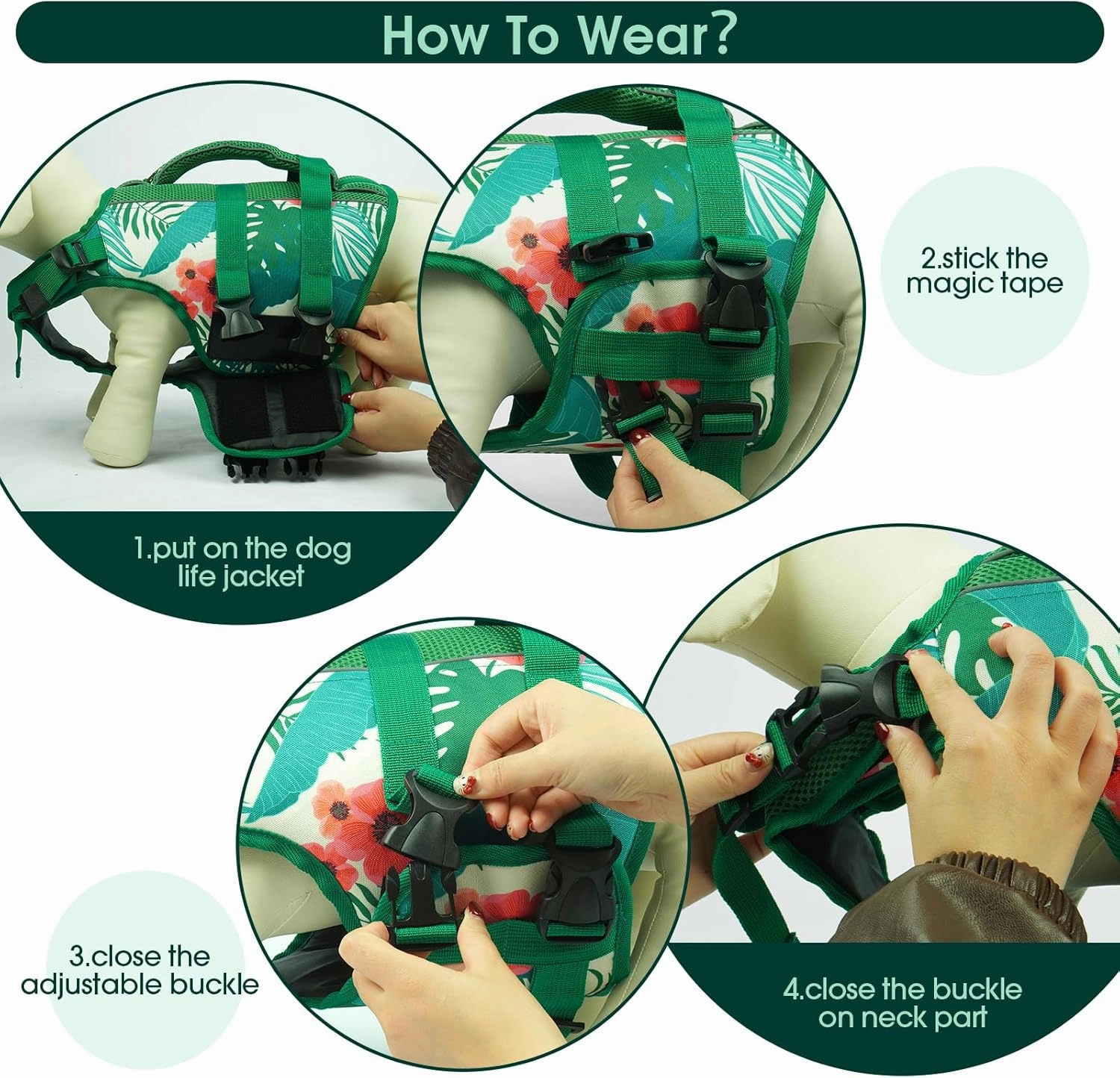 How To Wear?

1.put on the dog life jacket

2.stick the magic tape

3.close the adjustable buckle

4.close the buckle on neck part