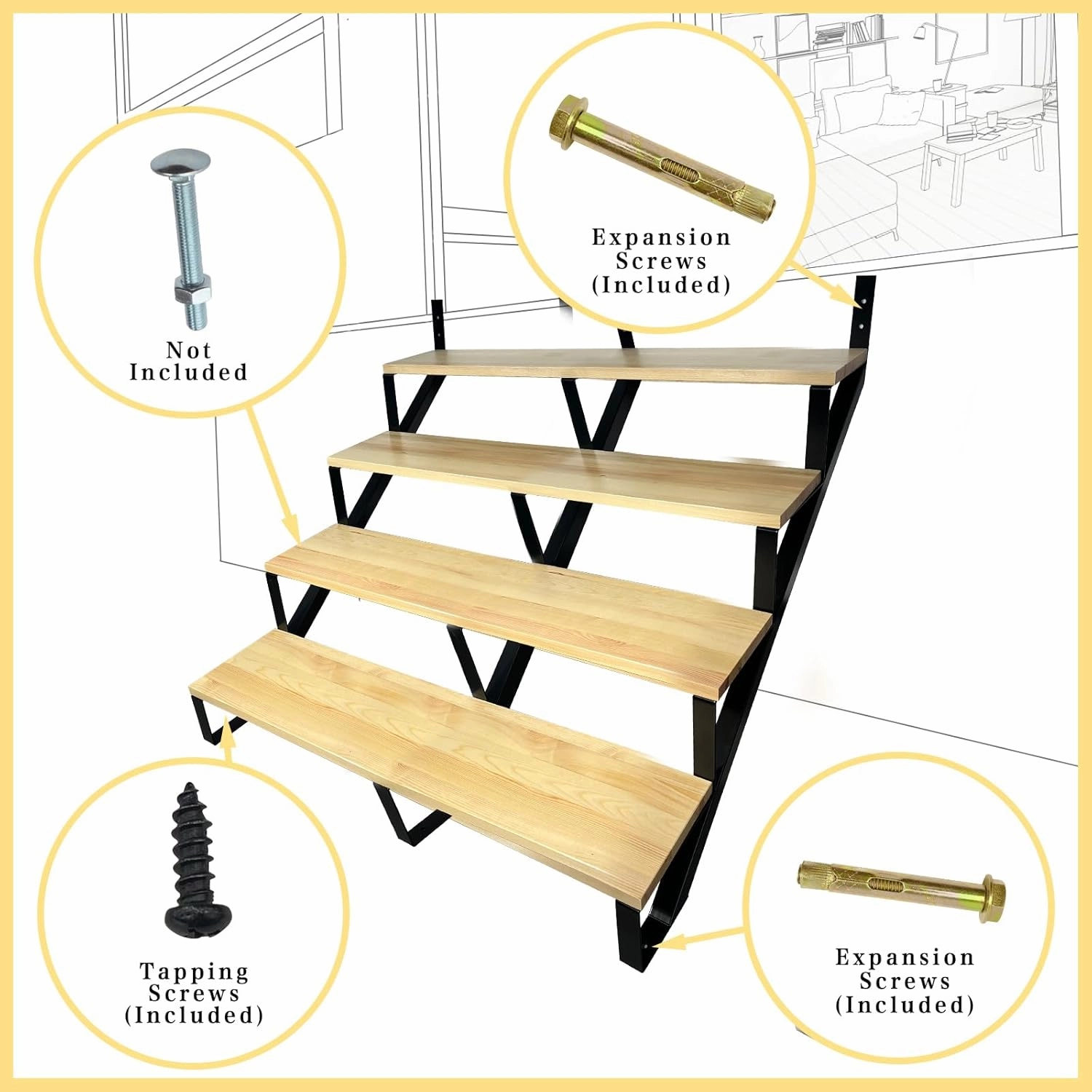 Not Included

Expansion Screws (Included)

Tapping Screws (Included)

Expansion Screws (Included)